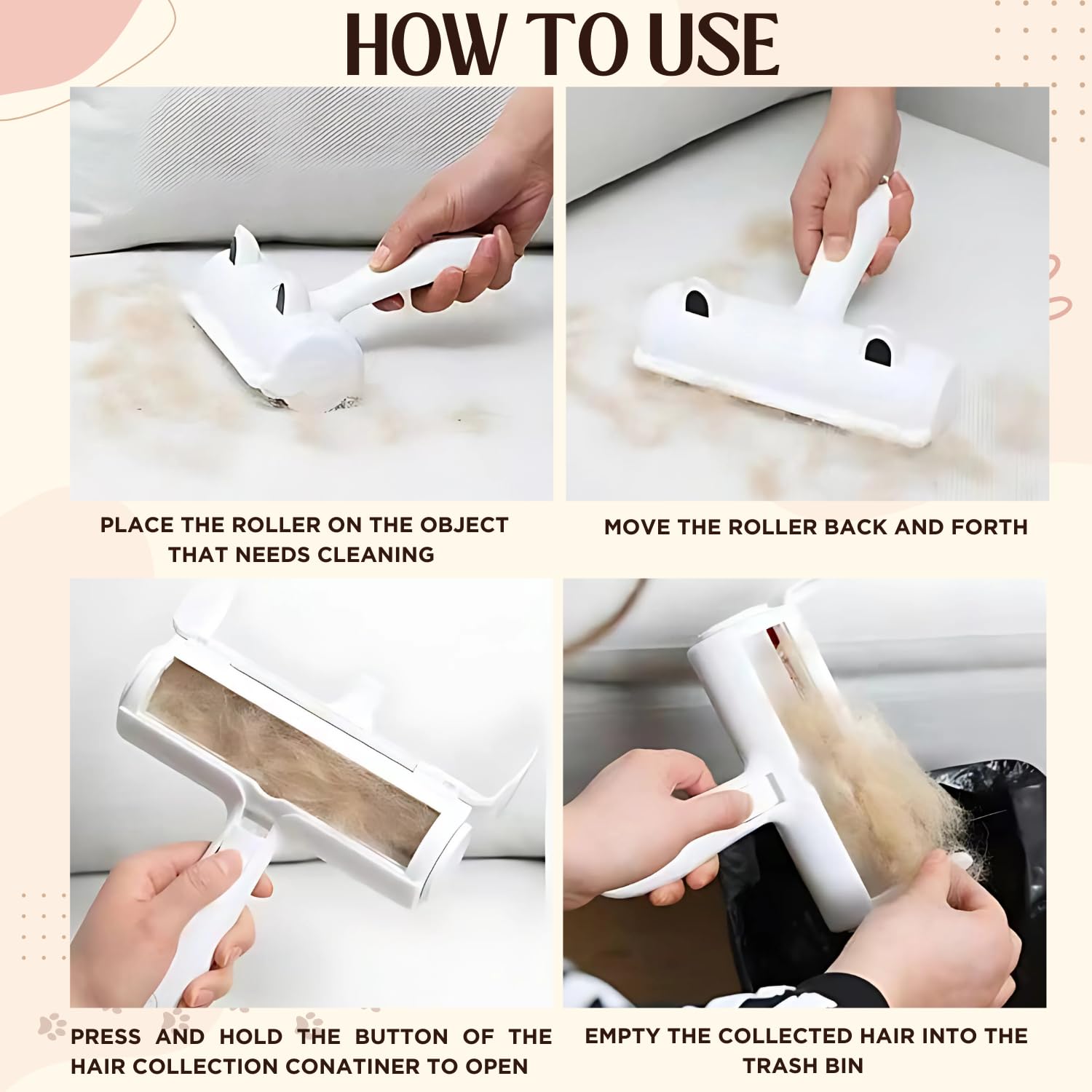 HOW TO USE

PLACE THE ROLLER ON THE OBJECT THAT NEEDS CLEANING

MOVE THE ROLLER BACK AND FORTH

PRESS AND HOLD THE BUTTON OF THE HAIR COLLECTION CONATINER TO OPEN

EMPTY THE COLLECTED HAIR INTO THE TRASH BIN