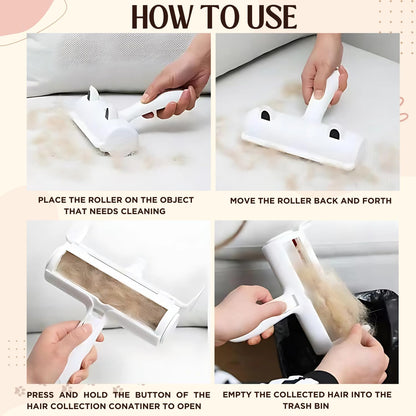 HOW TO USE

PLACE THE ROLLER ON THE OBJECT THAT NEEDS CLEANING

MOVE THE ROLLER BACK AND FORTH

PRESS AND HOLD THE BUTTON OF THE HAIR COLLECTION CONATINER TO OPEN

EMPTY THE COLLECTED HAIR INTO THE TRASH BIN